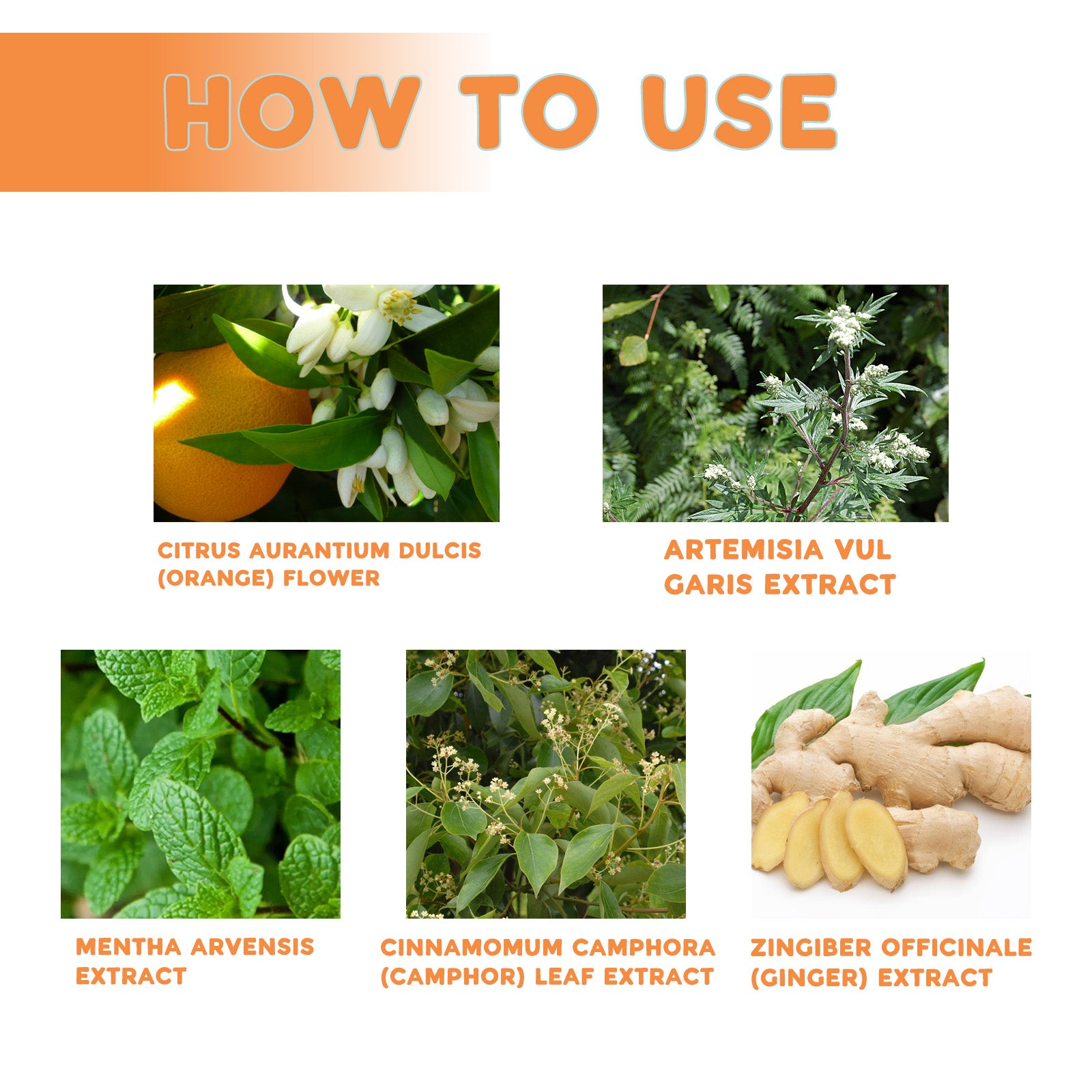 HOW TO USE

CITRUS AURANTIUM DULCIS (ORANGE) FLOWER

ARTEMISIA VUL GARIS EXTRACT

MENTHA ARVENSIS EXTRACT

CINNAMOMUM CAMPHORA (CAMPHOR) LEAF EXTRACT

ZINGIBER OFFICINALE (GINGER) EXTRACT