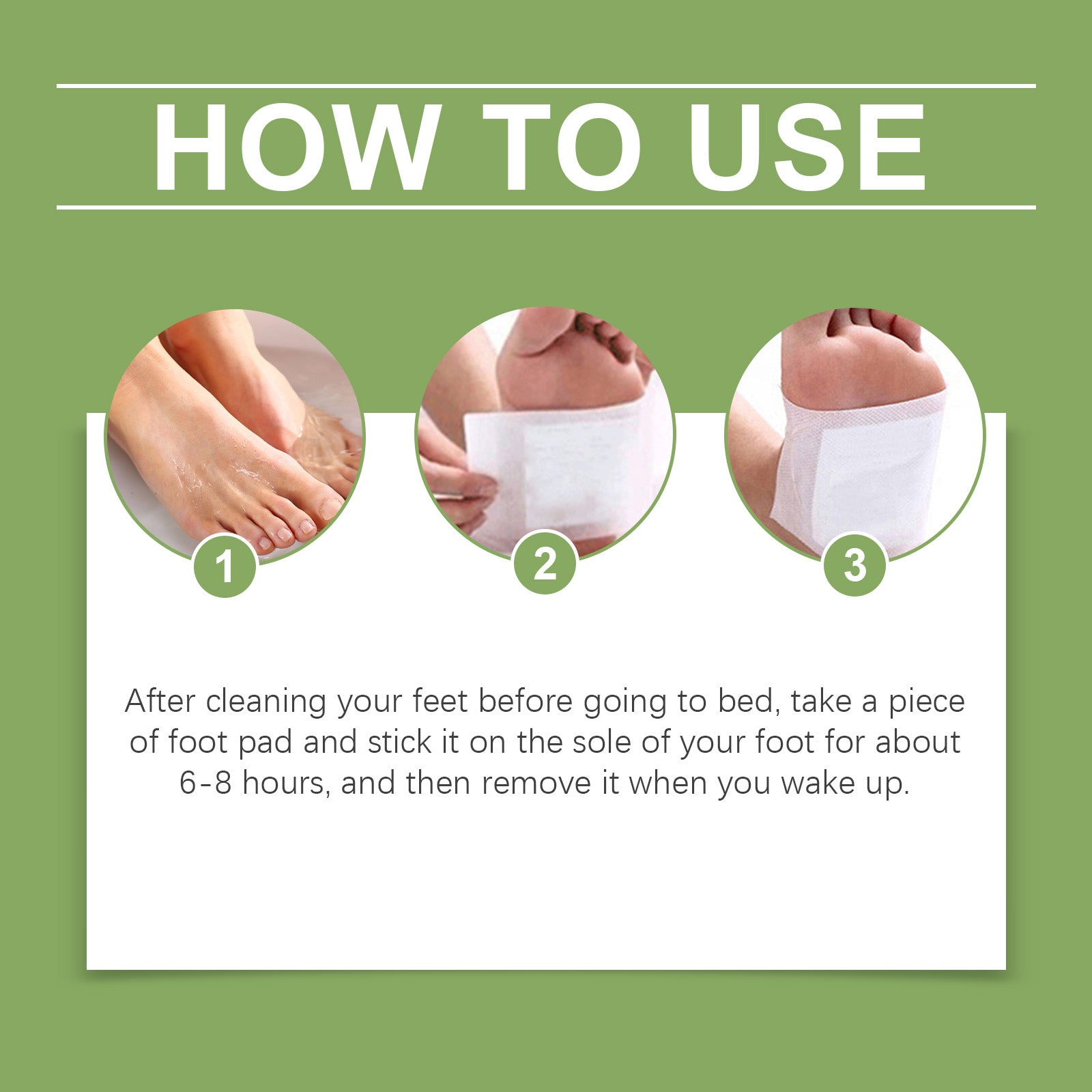 HOW TO USE

1

2

3

After cleaning your feet before going to bed, take a piece of foot pad and stick it on the sole of your foot for about 6-8 hours, and then remove it when you wake up.